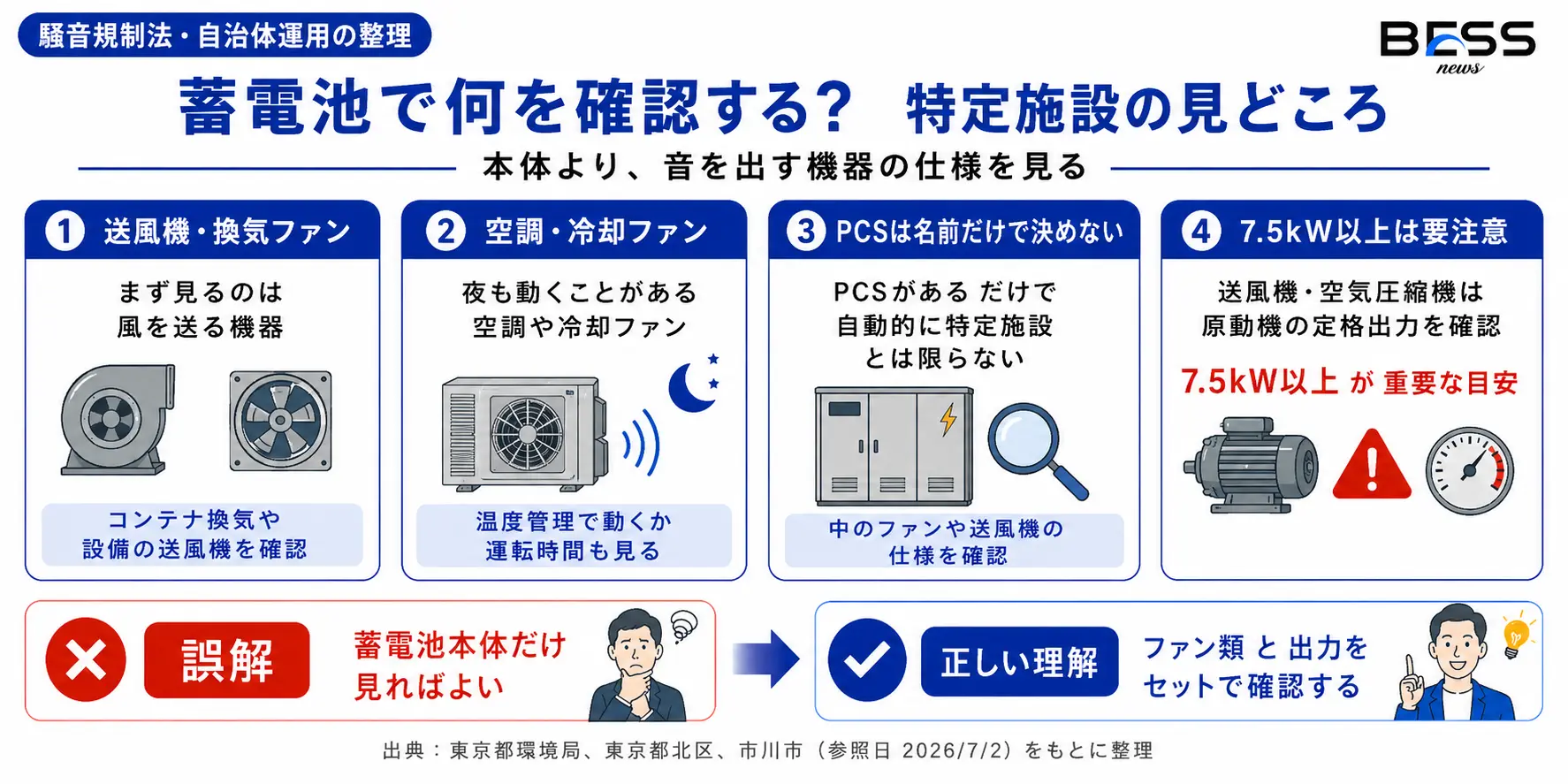 騒音規制法・自治体運用の整理

BESS news

蓄電池で何を確認する？ 特定施設の見どころ

本体より、音を出す機器の仕様を見る

1 送風機・換気ファン

まず見るのは
風を送る機器

コンテナ換気や
設備の送風機を確認

2 空調・冷却ファン

夜も動くことがある
空調や冷却ファン

温度管理で動くか
運転時間も見る

3 PCSは名前だけで決めない

PCSがある だけで
自動的に特定施設
とは限らない

中のファンや送風機の
仕様を確認

4 7.5kW以上は要注意

送風機・空気圧縮機は
原動機の定格出力を確認

7.5kW以上 が 重要な目安

誤解

蓄電池本体だけ
見ればよい

正しい理解

ファン類 と 出力を
セットで確認する

出典：東京都環境局、東京都北区、市川市（参照日 2026/7/2）をもとに整理